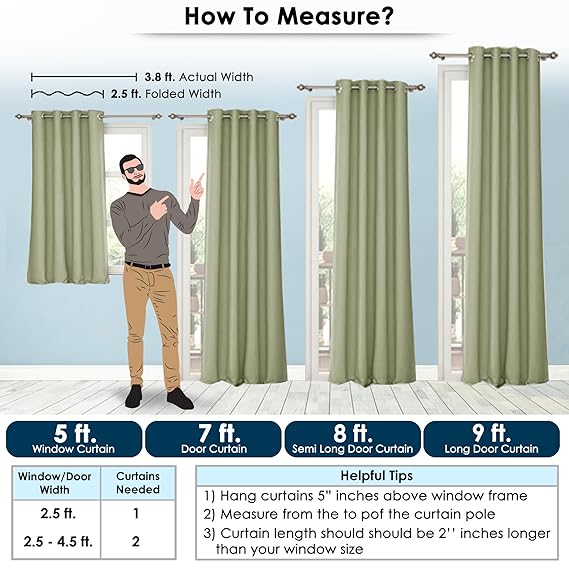 How To Measure?

3.8 ft. Actual Width
2.5 ft. Folded Width

5 ft.
Window Curtain

7 ft.
Door Curtain

8 ft.
Semi Long Door Curtain

9 ft.
Long Door Curtain

| Window/Door Width | Curtains Needed |
|---|---|
| 2.5 ft. | 1 |
| 2.5 - 4.5 ft. | 2 |

Helpful Tips
1) Hang curtains 5" inches above window frame
2) Measure from the to pof the curtain pole
3) Curtain length should should be 2'' inches longer than your window size